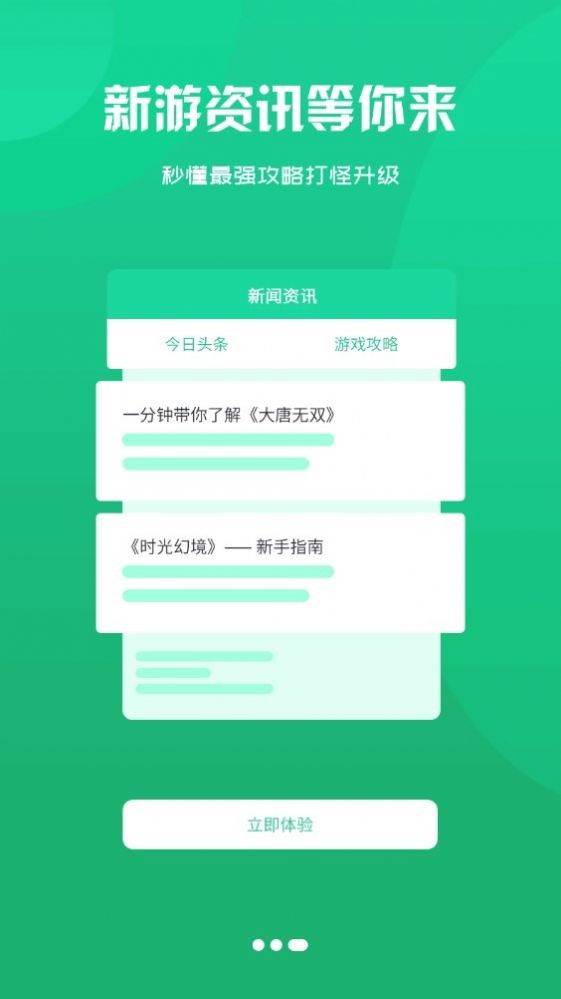 新游资讯等你来

秒懂最强攻略打怪升级

新闻资讯

今日头条

游戏攻略

一分钟带你了解《大唐无双》

《时光幻境》—— 新手指南

立即体验